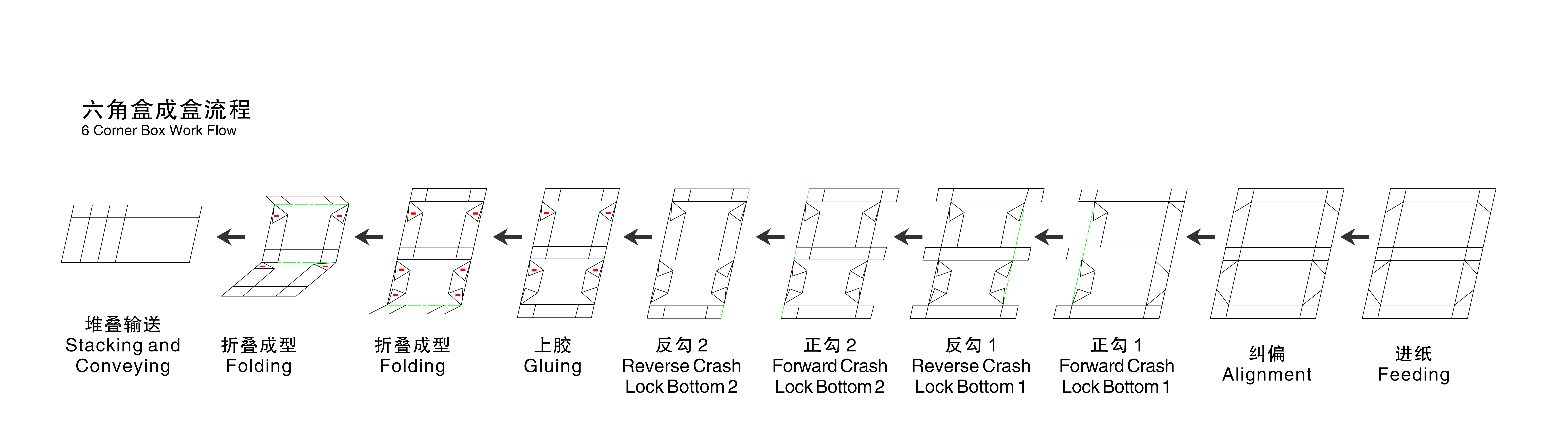 六角盒成盒流程
6 Corner Box Work Flow

堆叠输送
Stacking and Conveying

折叠成型
Folding

折叠成型
Folding

上胶
Gluing

反勾 2
Reverse Crash Lock Bottom 2

正勾 2
Forward Crash Lock Bottom 2

反勾 1
Reverse Crash Lock Bottom 1

正勾 1
Forward Crash Lock Bottom 1

纠偏
Alignment

进纸
Feeding